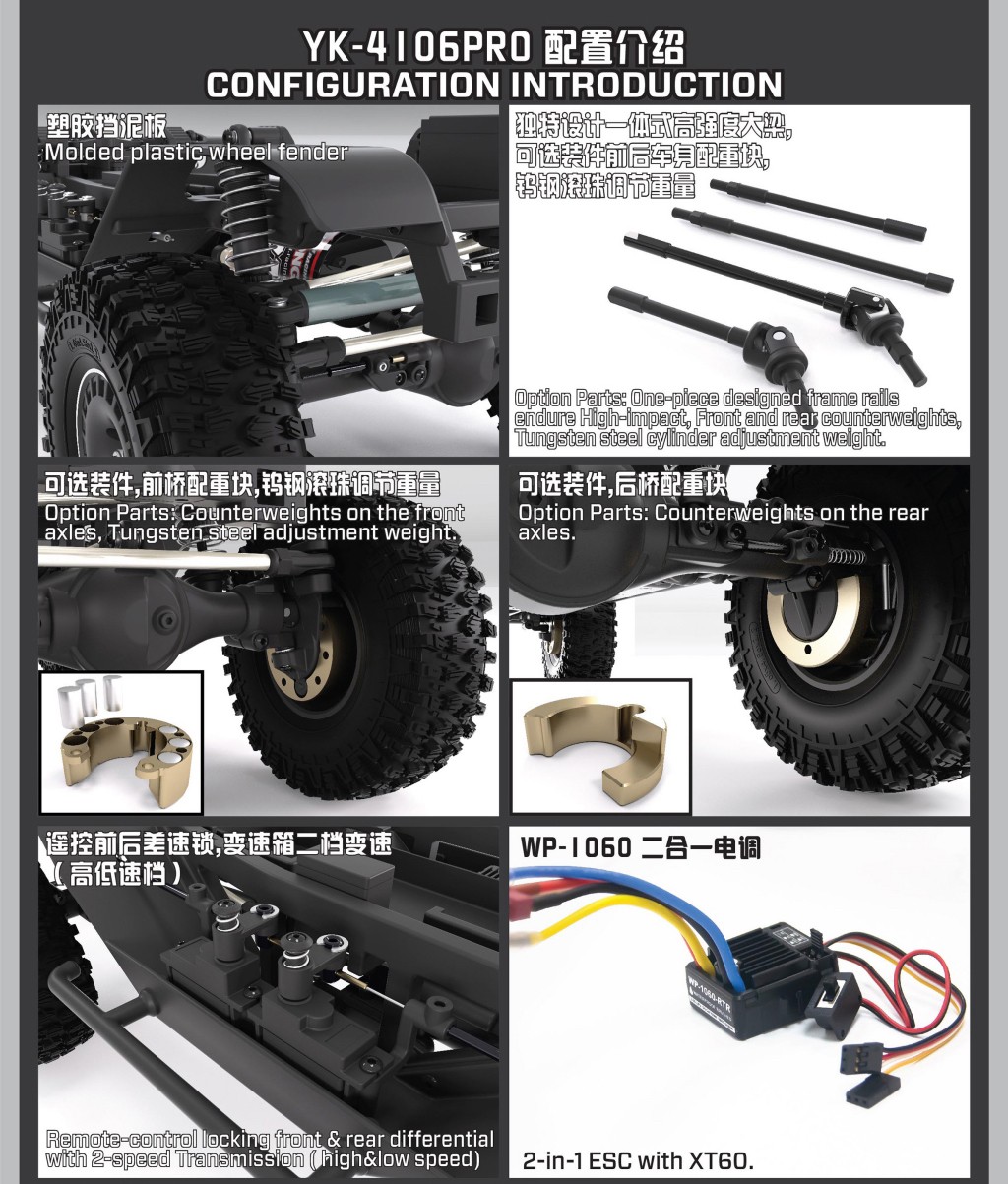 YK-4106PRO 配置介绍
CONFIGURATION INTRODUCTION

塑胶挡泥板
Molded plastic wheel fender

独特设计一体式高强度大梁,
可选装件前后车身配重块,
钨钢滚珠调节重量

Option Parts: One-piece designed frame rails endure High-impact, Front and rear counterweights, Tungsten steel cylinder adjustment weight.

可选装件,前桥配重块,钨钢滚珠调节重量
Option Parts: Counterweights on the front axles, Tungsten steel adjustment weight.

可选装件,后桥配重块
Option Parts: Counterweights on the rear axles.

遥控前后差速锁,变速箱二档变速
(高低速档)

Remote-control locking front & rear differential with 2-speed Transmission ( high&low speed)

WP-1060 二合一电调

WP-1060-RTR

2-in-1 ESC with XT60.